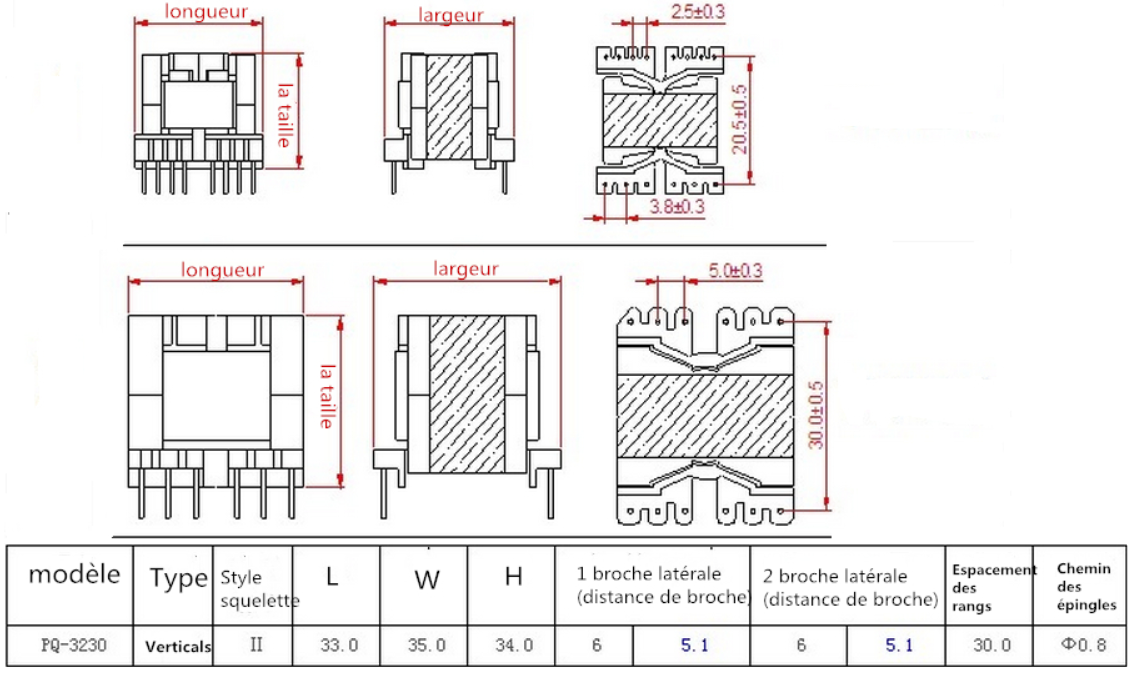 longueur

la taille

largeur

2.5±0.3

20.5±0.5

3.8±0.3

longueur

la taille

largeur

5.0±0.3

30.0±0.5

| modèle | Type | Style squelette | L | W | H | 1 broche latérale (distance de broche) | | 2 broche latérale (distance de broche) | | Espacement des rangs | Chemin des épingles |
|---|---|---|---|---|---|---|---|---|---|---|---|
| PQ-3230 | Verticals | II | 33.0 | 35.0 | 34.0 | 6 | 5.1 | 6 | 5.1 | 30.0 | Φ0.8 |