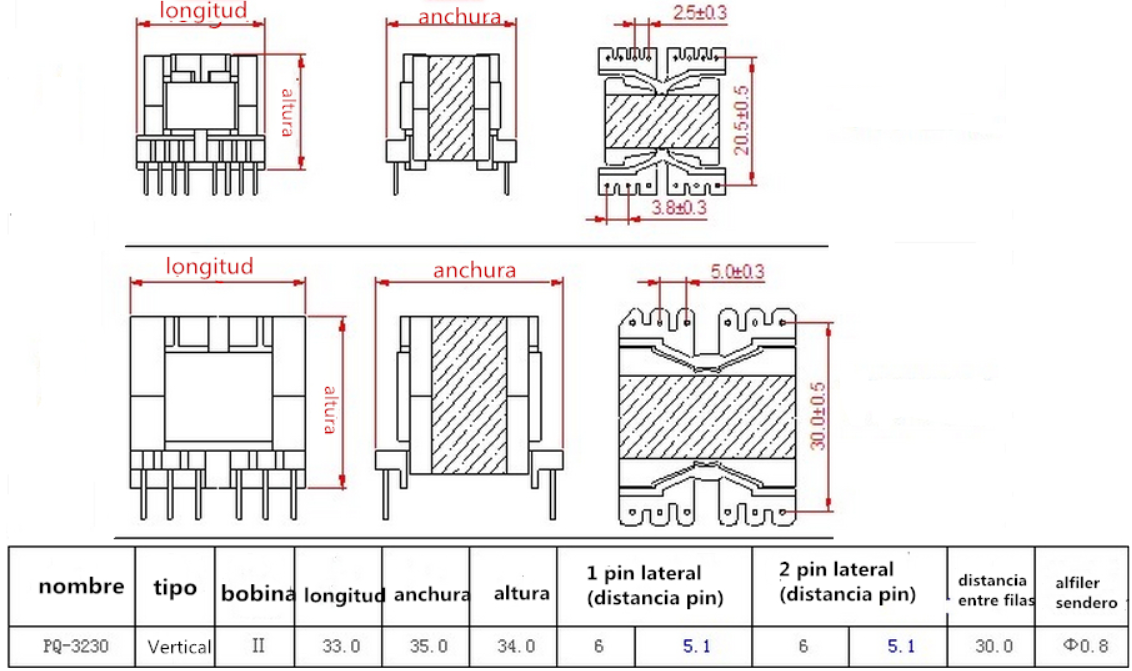 longitud

altura

anchura

2.5±0.3

20.5±0.5

3.8±0.3

longitud

altura

anchura

5.0±0.3

30.0±0.5

| nombre | tipo | bobina | longitud | anchura | altura | 1 pin lateral (distancia pin) | | 2 pin lateral (distancia pin) | | distancia entre filas | alfiler sendero |
|---|---|---|---|---|---|---|---|---|---|---|---|
| PQ-3230 | Vertical | II | 33.0 | 35.0 | 34.0 | 6 | 5.1 | 6 | 5.1 | 30.0 | Φ0.8 |